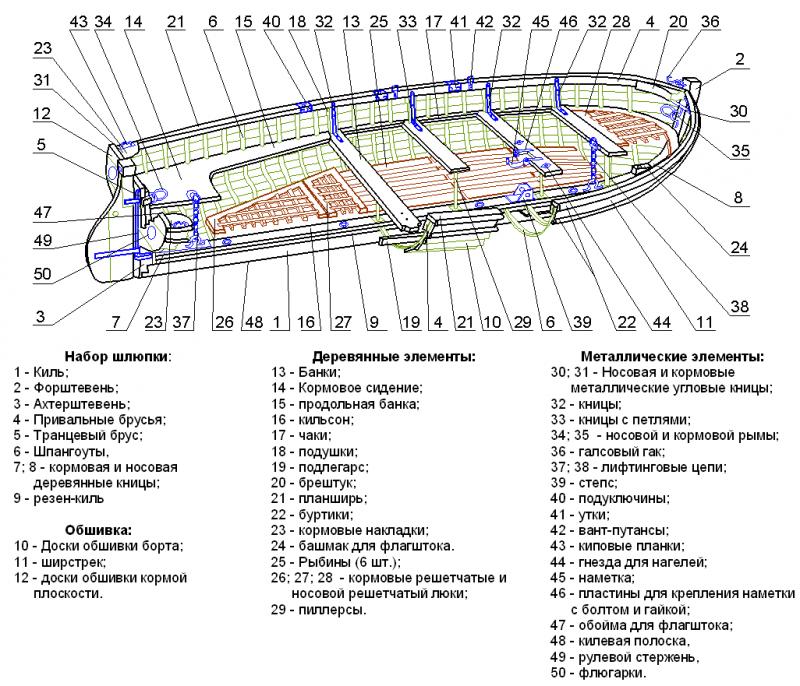 43 34 14 21 6 15 40 18 32 13 25 33 17 41 42 32 45 46 32 28 4 20 36

23
31
12
5
47
49
50
3

2
30
35
8
24
38

7 23 37 26 48 1 16 27 9 19 4 21 10 29 6 39 22 44 11

**Набор шлюпки:**
1 - Киль;
2 - Форштевень;
3 - Ахтерштевень;
4 - Привальные брусья;
5 - Транцевый брус;
6 - Шпангоуты,
7; 8 - кормовая и носовая деревянные кницы;
9 - резен-киль

**Обшивка:**
10 - Доски обшивки борта;
11 - ширстрек;
12 - доски обшивки кормой плоскости.

**Деревянные элементы:**
13 - Банки;
14 - Кормовое сидение;
15 - продольная банка;
16 - кильсон;
17 - чаки;
18 - подушки;
19 - подлегарс;
20 - брештук;
21 - планширь;
22 - буртики;
23 - кормовые накладки;
24 - башмак для флагштока.
25 - Рыбины (6 шт.);
26; 27; 28 - кормовые решетчатые и носовой решетчатый люки;
29 - пиллерсы.

**Металлические элементы:**
30; 31 - Носовая и кормовые металлические угловые кницы;
32 - кницы;
33 - кницы с петлями;
34; 35 - носовой и кормовой рымы;
36 - галсовый гак;
37; 38 - лифтинговые цепи;
39 - степс;
40 - подуключины;
41 - утки;
42 - вант-путансы;
43 - киповые планки;
44 - гнезда для нагелей;
45 - наметка;
46 - пластины для крепления наметки с болтом и гайкой;
47 - обойма для флагштока;
48 - килевая полоска,
49 - рулевой стержень,
50 - флюгарки.