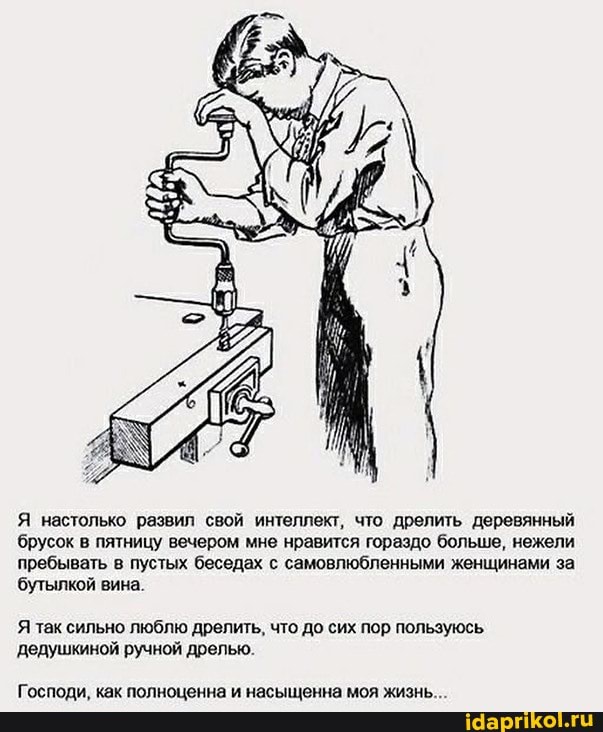 Я настолько развил свой интеллект, что дрелить деревянный брусок в пятницу вечером мне нравится гораздо больше, нежели пребывать в пустых беседах с самовлюбленными женщинами за бутылкой вина.

Я так сильно люблю дрелить, что до сих пор пользуюсь дедушкиной ручной дрелью.

Господи, как полноценна и насыщенна моя жизнь...

idaprikol.ru